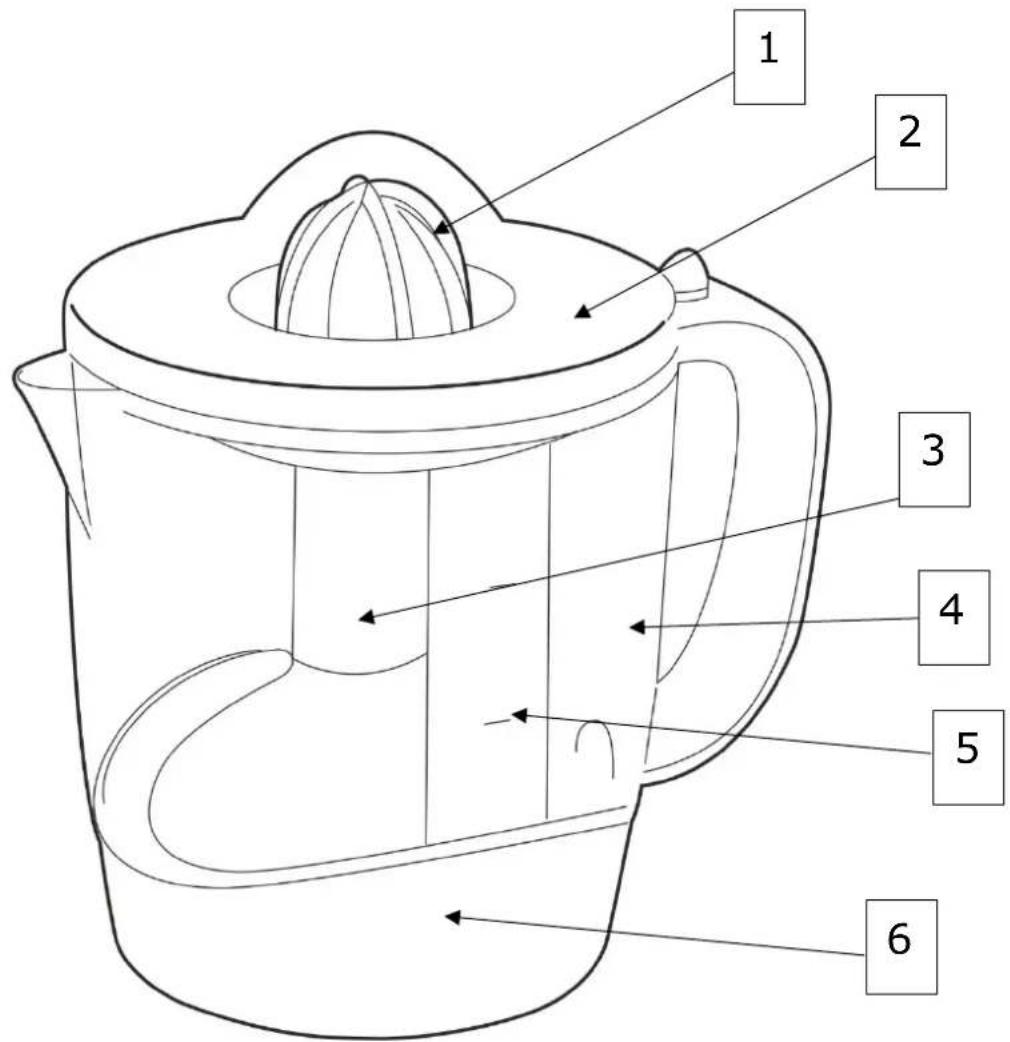 1
2
3
4
5
6