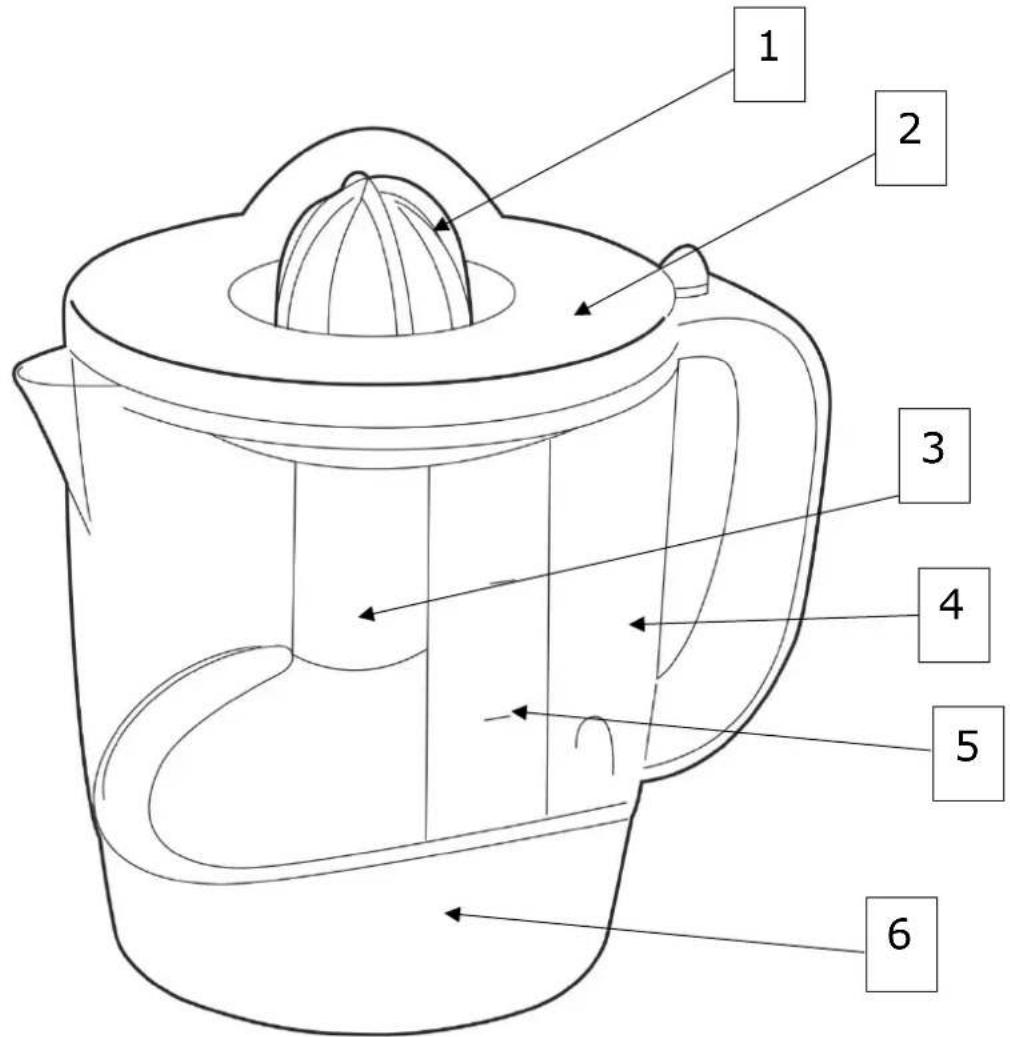 1
2
3
4
5
6