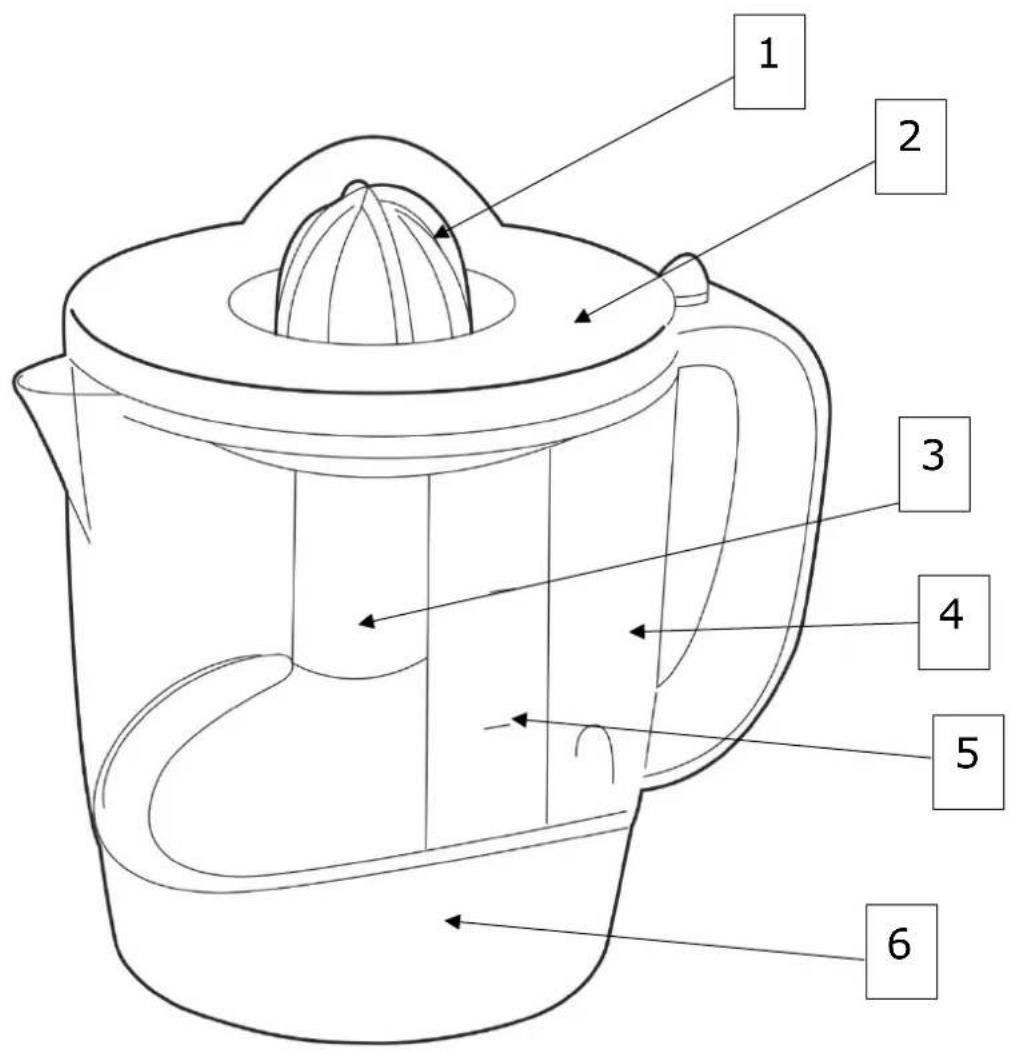 1
2
3
4
5
6