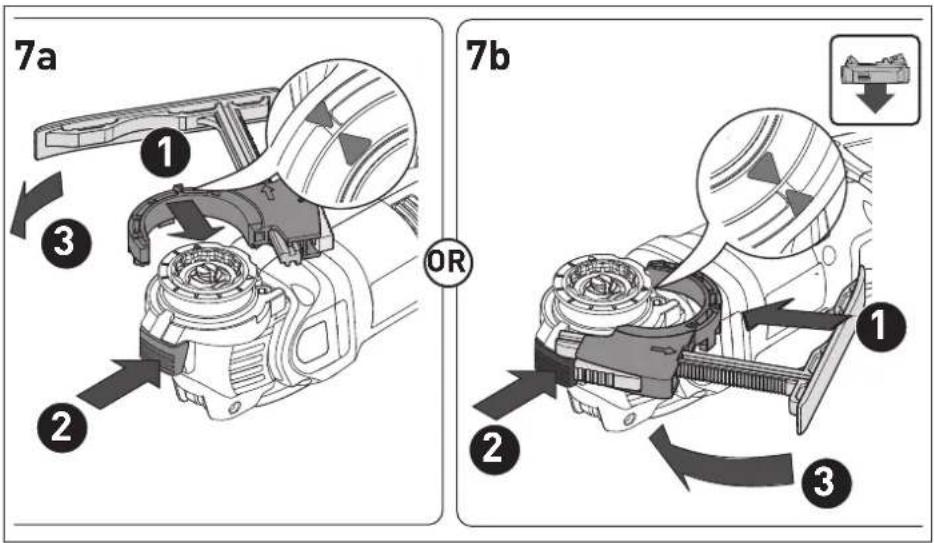 7a

1

3

2

OR

7b

1

2

3