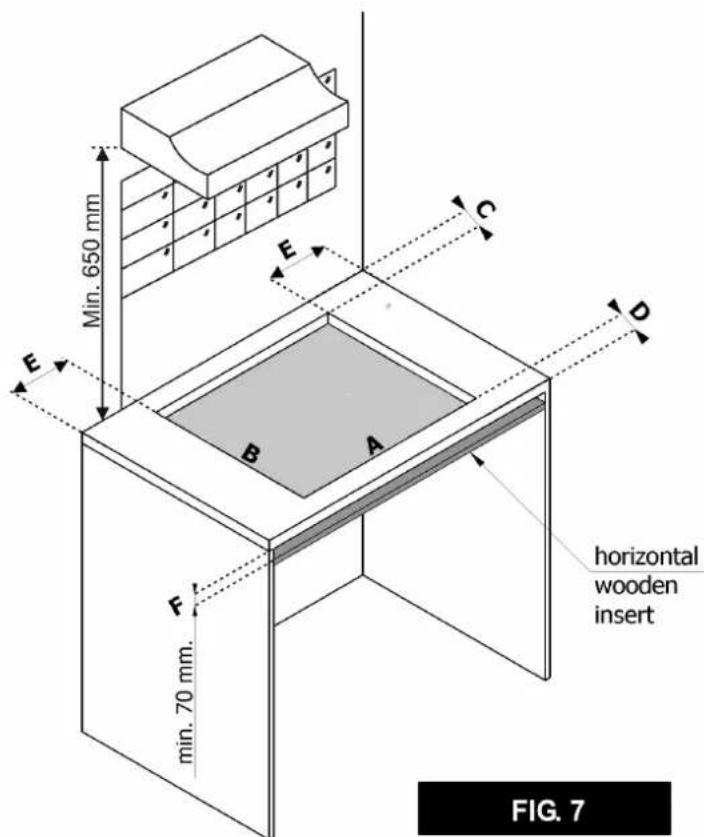 Min. 650 mm

C

E

D

E

B

A

horizontal wooden insert

F

min. 70 mm.

FIG. 7