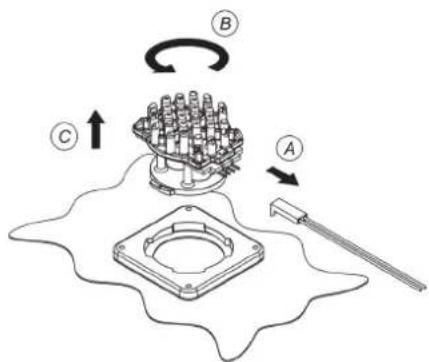 B
C
A