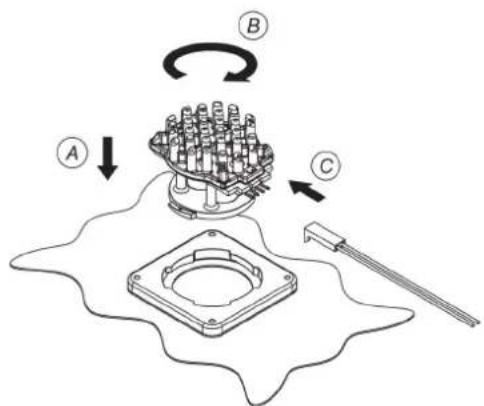 B

A

C