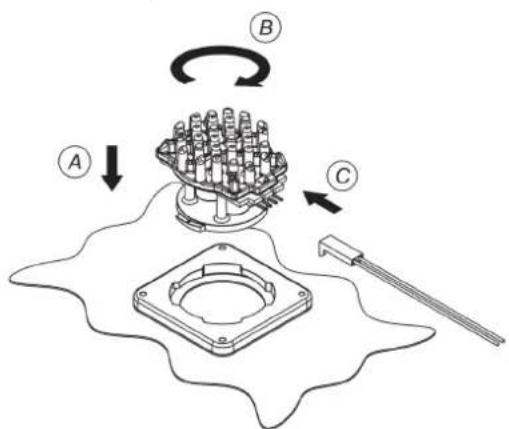 B
A
C