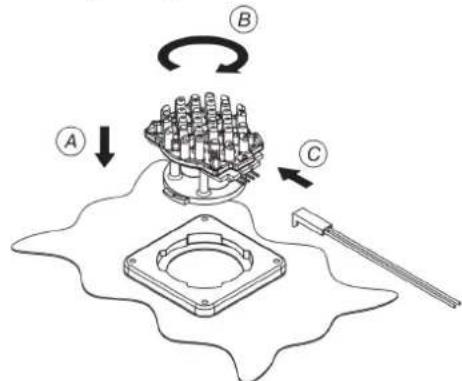 B

A

C