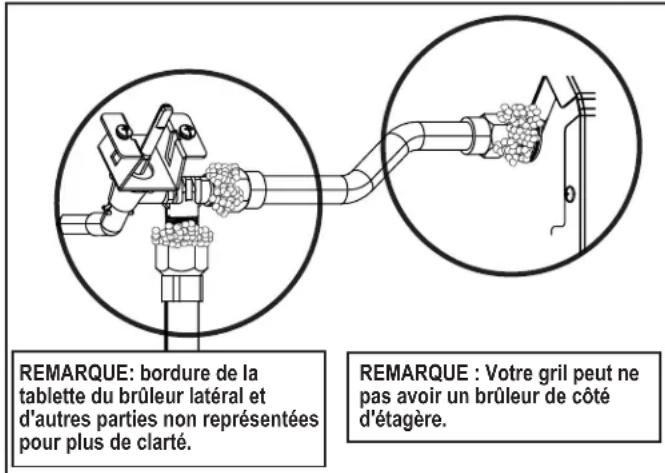 REMARQUE: bordure de la tablette du brûleur latéral et d'autres parties non représentées pour plus de clarté.

REMARQUE : Votre gril peut ne pas avoir un brûleur de côté d'étagère.