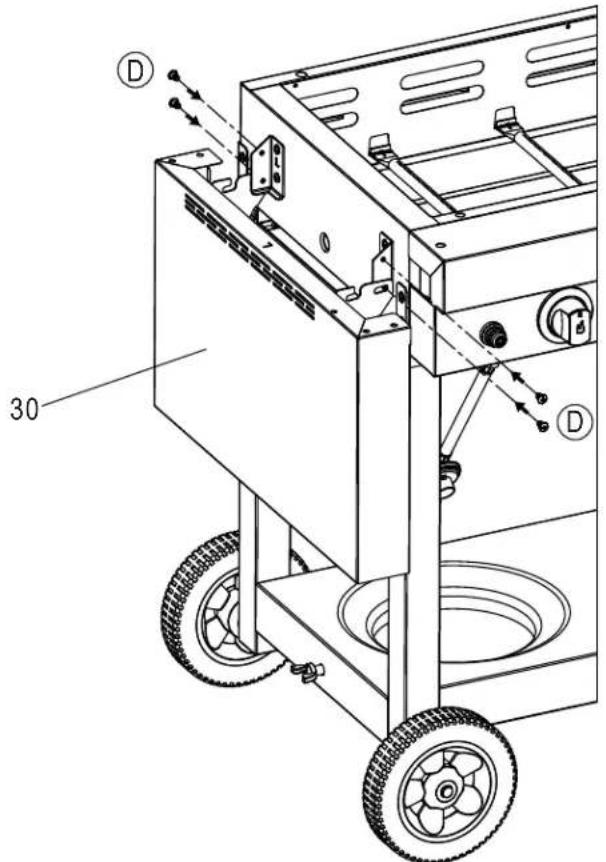 D

30

D