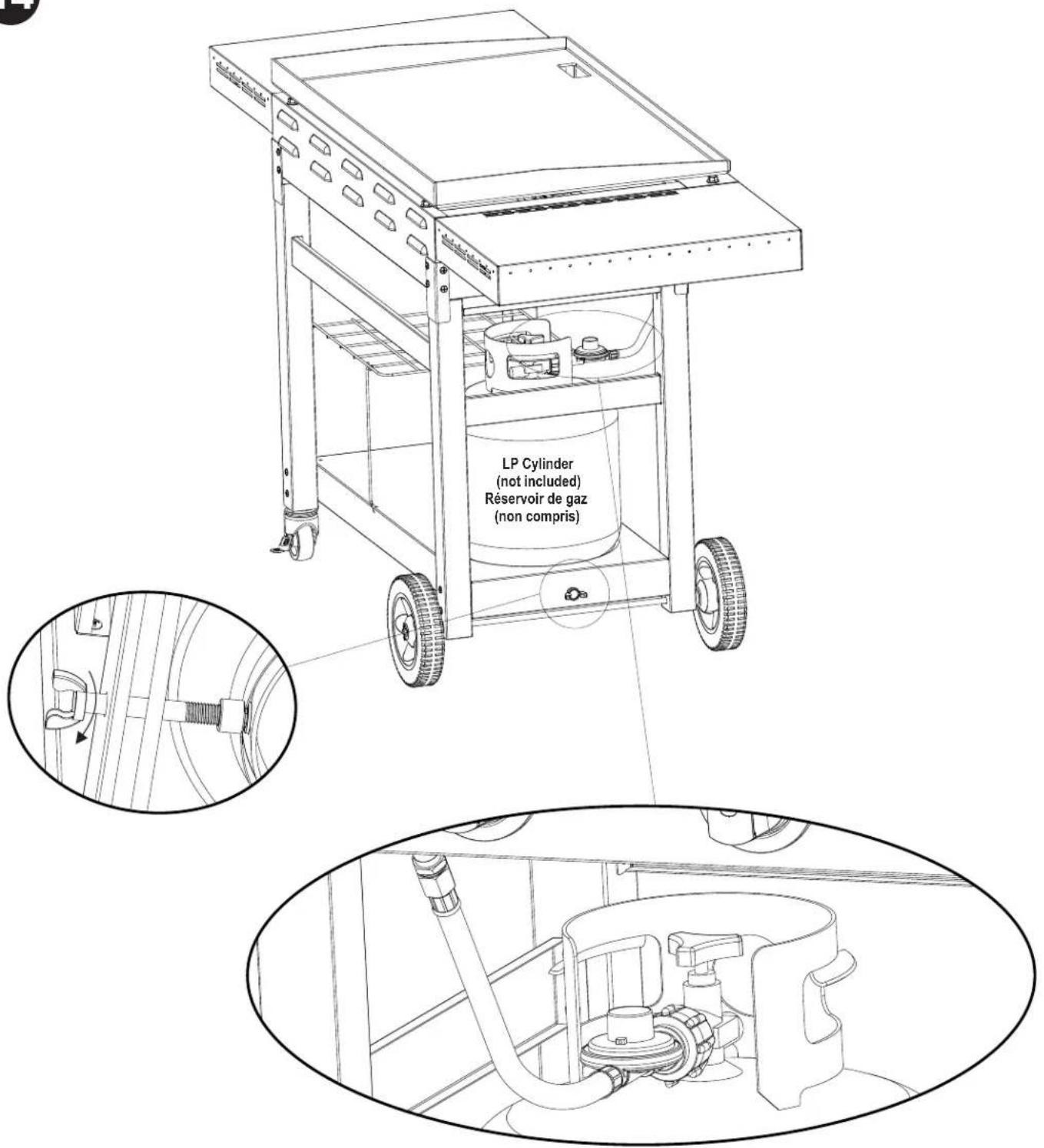 LP Cylinder
(not included)
Réservoir de gaz
(non compris)