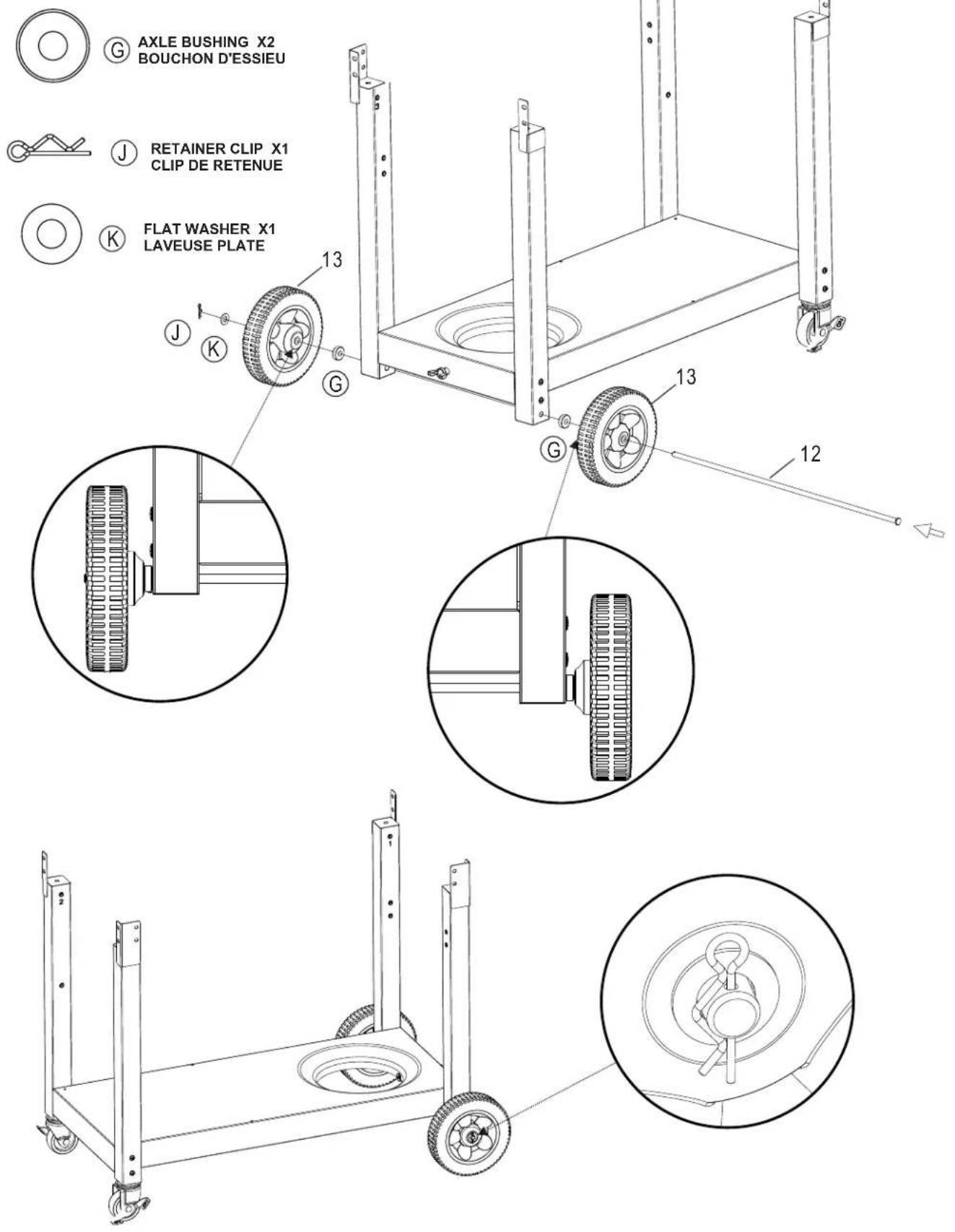 G AXLE BUSHING X2
BOUCHON D'ESSIEU

J RETAINER CLIP X1
CLIP DE RETENUE

K FLAT WASHER X1
LAVEUSE PLATE

13

J

K

G

13

G

12

1

2