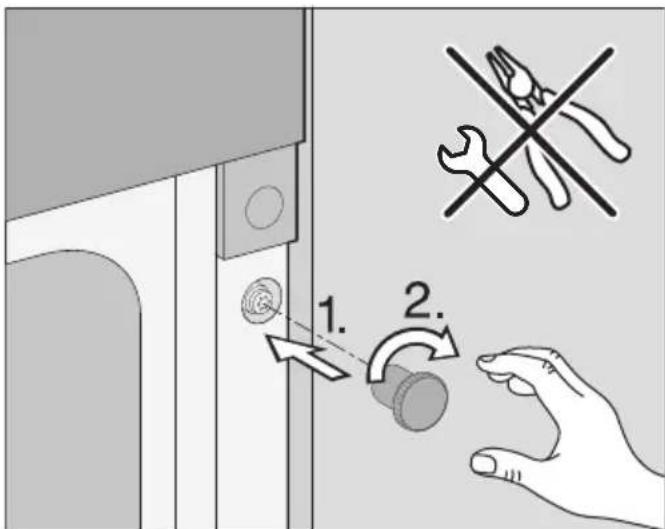 1.
2.