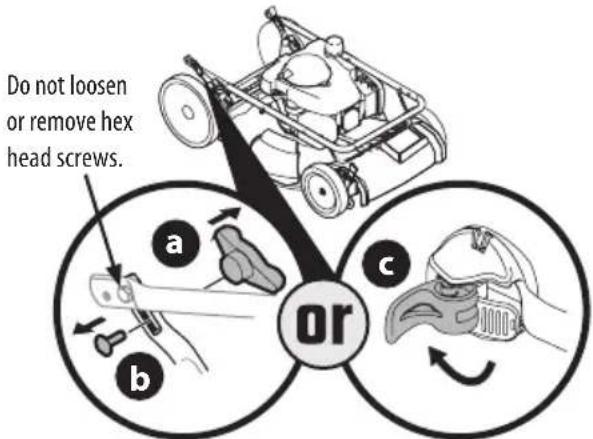 Do not loosen or remove hex head screws.

a

b

or

c