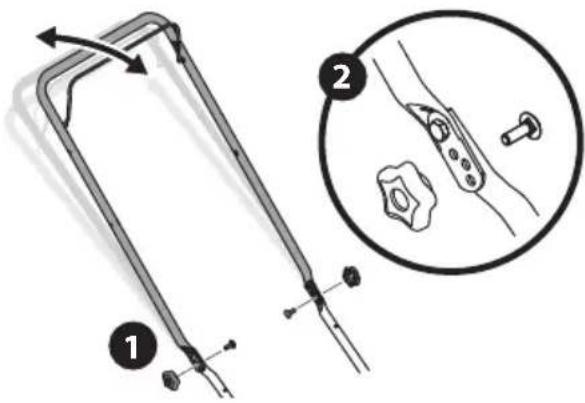 2

1