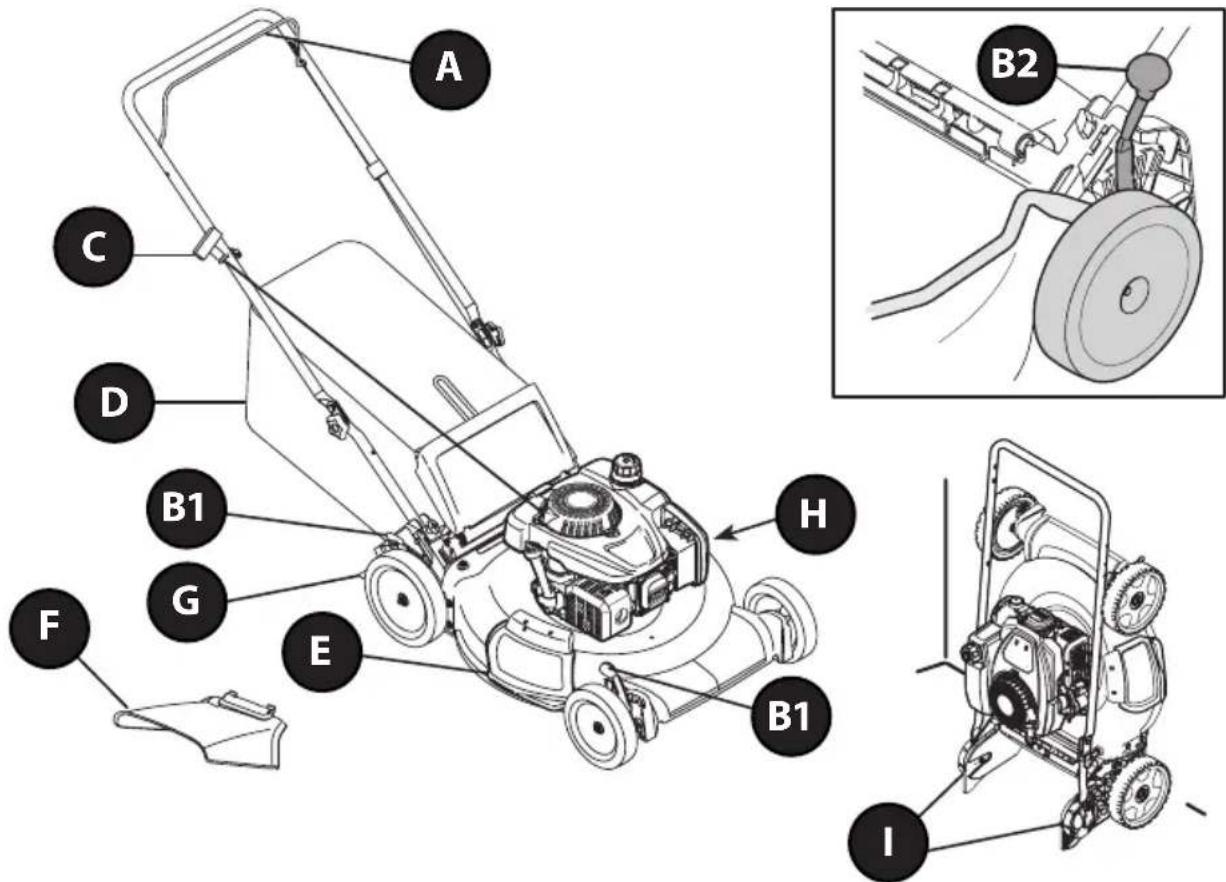 A
B2
C
D
B1
H
G
F
E
B1
I