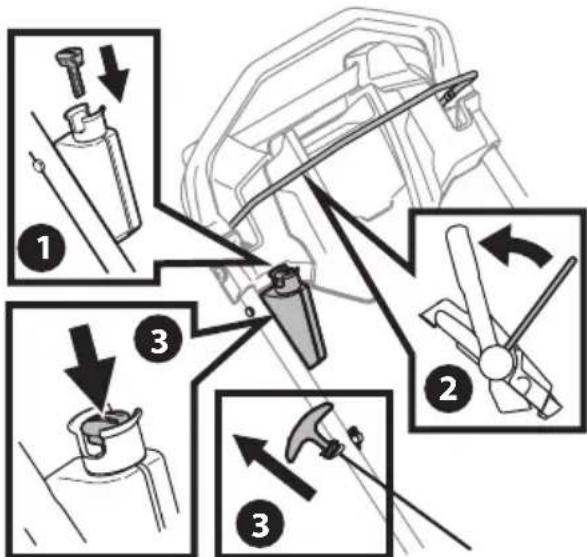 1

2

3

3