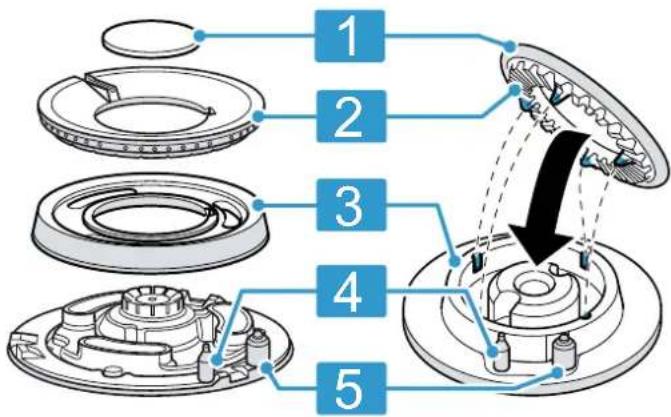 1
2
3
4
5