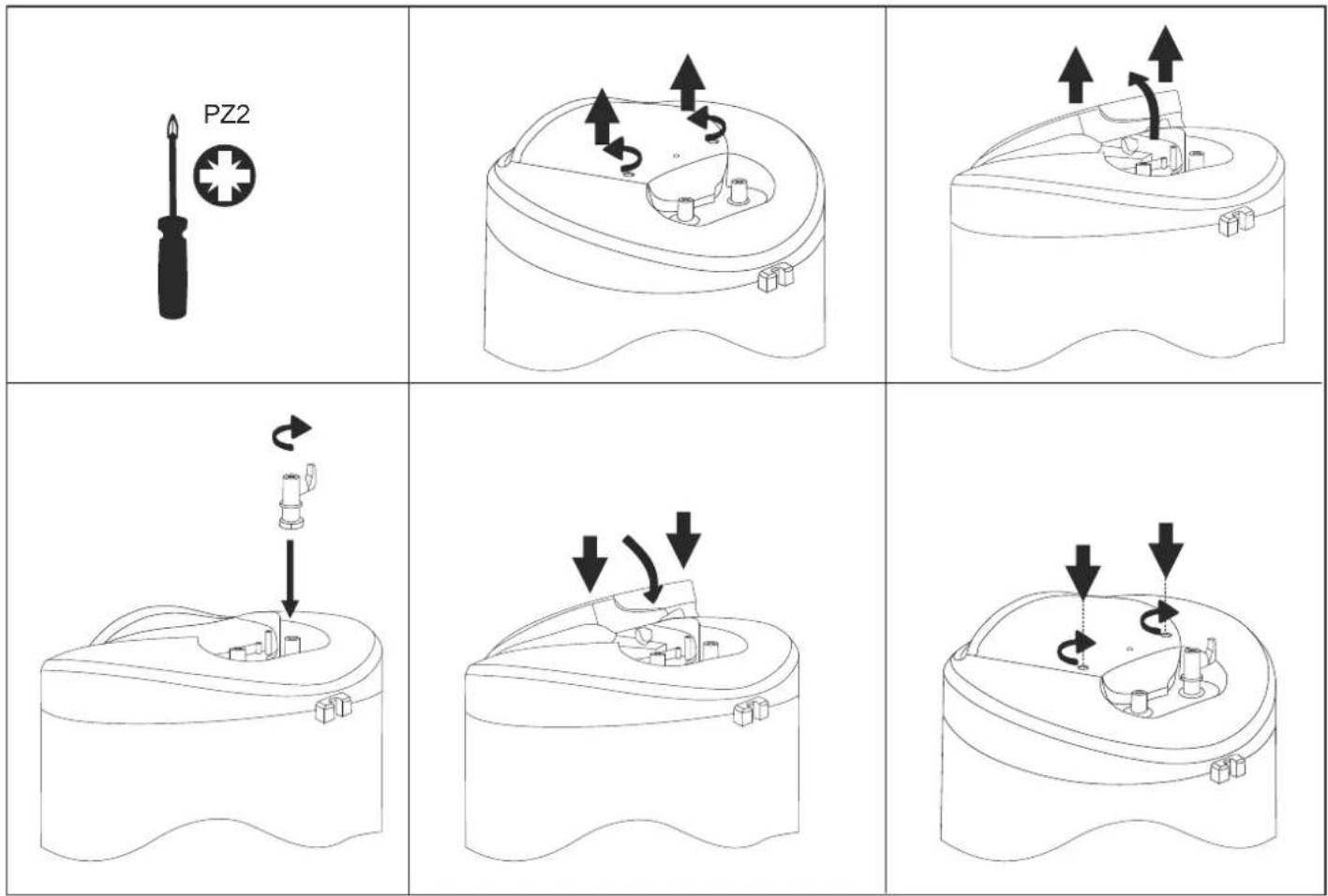 PZ2