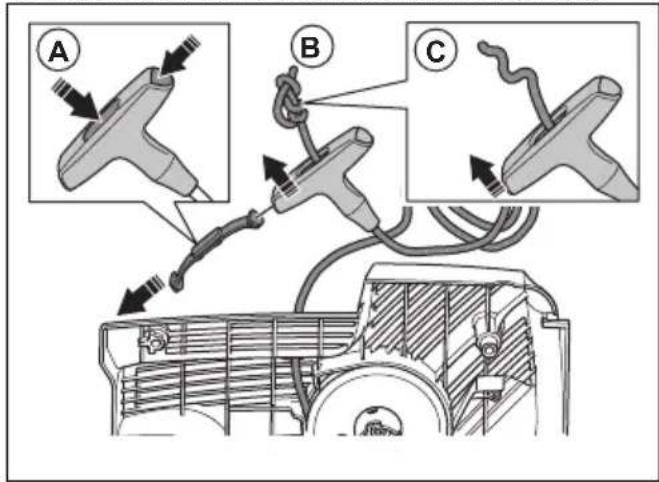 A
B
C