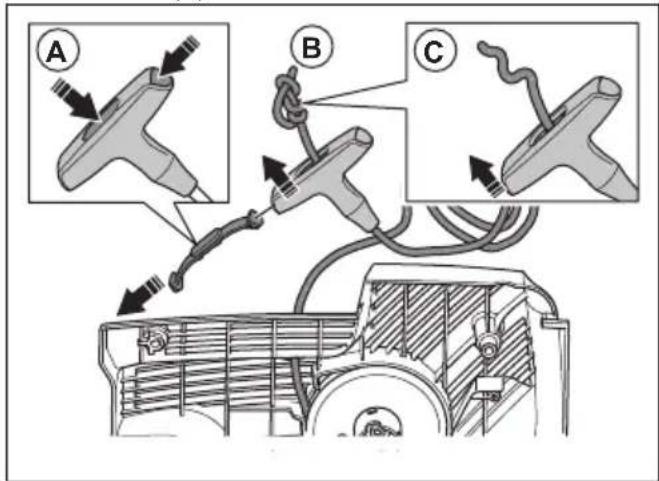 A

B

C