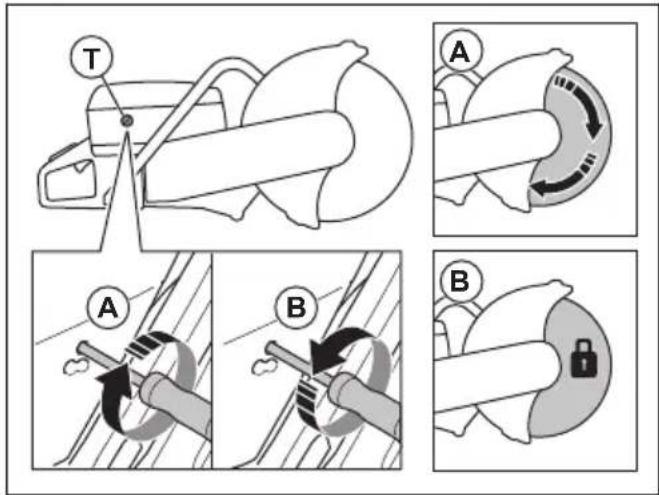 T

A

B

A

B