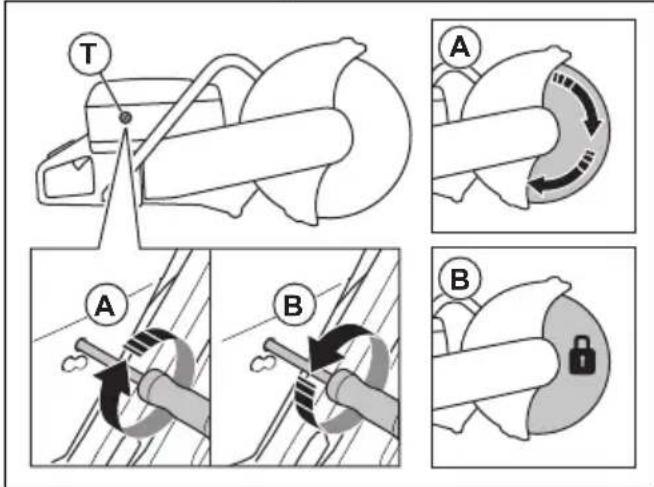 T
A
B
A
B