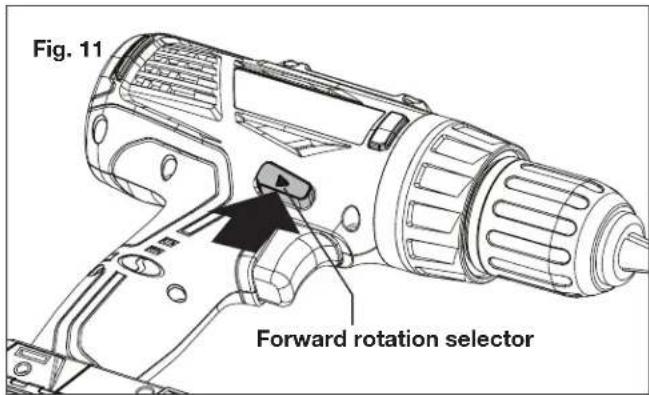 Fig. 11

Forward rotation selector