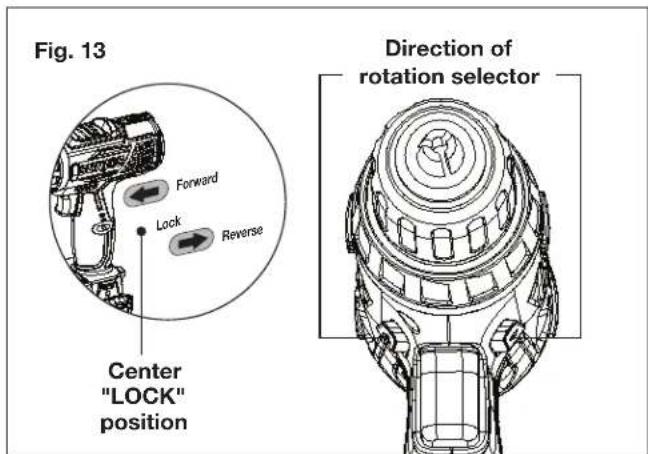 Fig. 13

Direction of rotation selector

Forward

Lock

Reverse

Center "LOCK" position