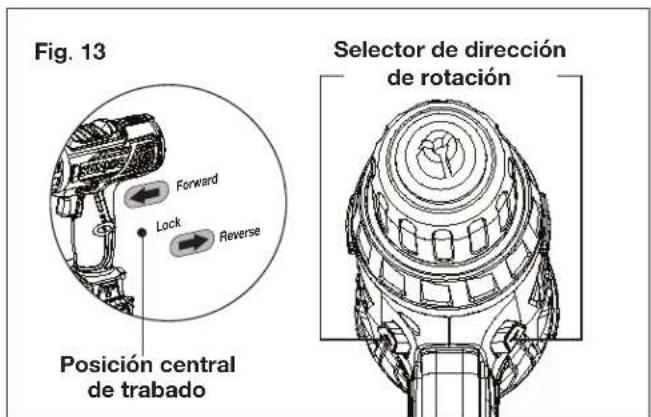 Fig. 13

Selector de dirección de rotación

Forward

Lock

Reverse

Posición central de trabado