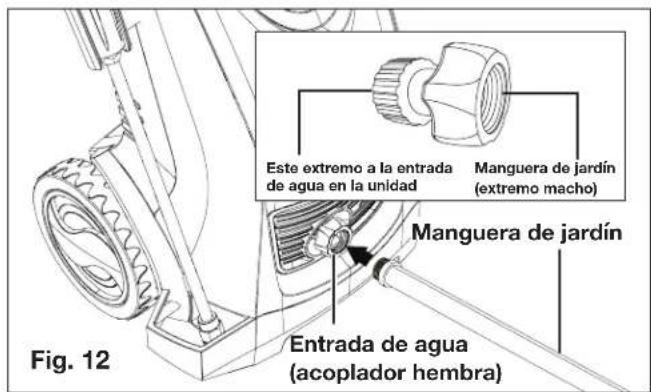 Este extremo a la entrada de agua en la unidad

Manguera de jardín (extremo macho)

Manguera de jardín

Entrada de agua (acoplador hembra)

Fig. 12