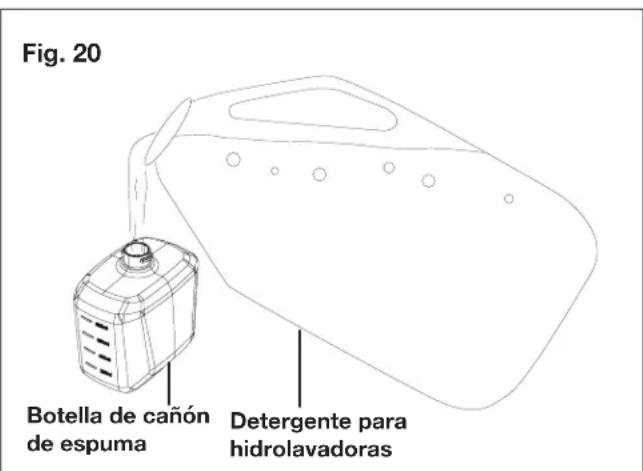 Fig. 20

Botella de cañón de espuma

Detergente para hidrolavadoras