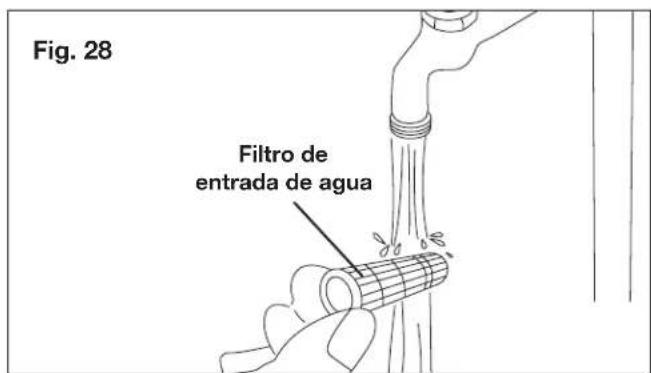 Fig. 28

Filtro de entrada de agua