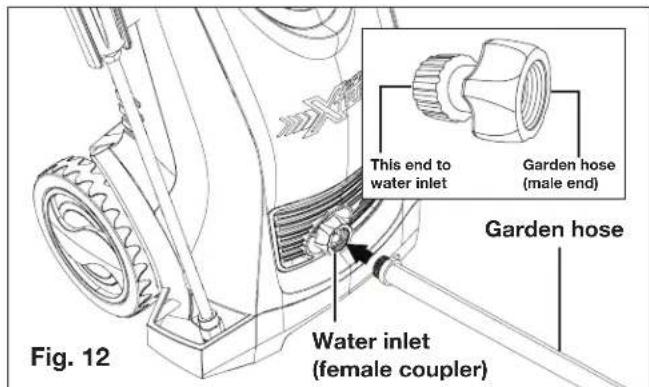 This end to water inlet

Garden hose (male end)

Garden hose

Water inlet (female coupler)

Fig. 12