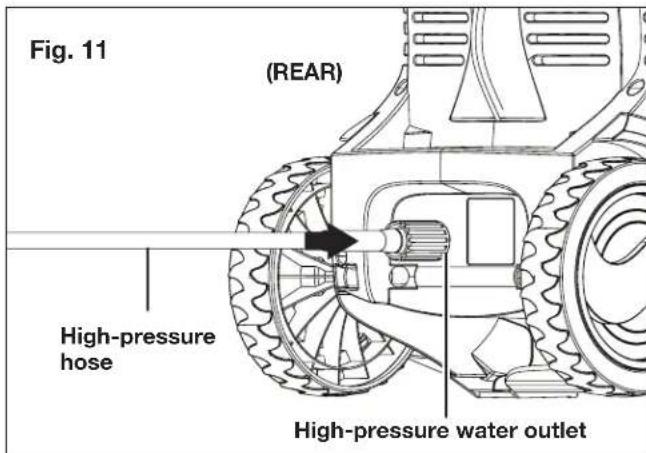 Fig. 11

(REAR)

High-pressure hose

High-pressure water outlet