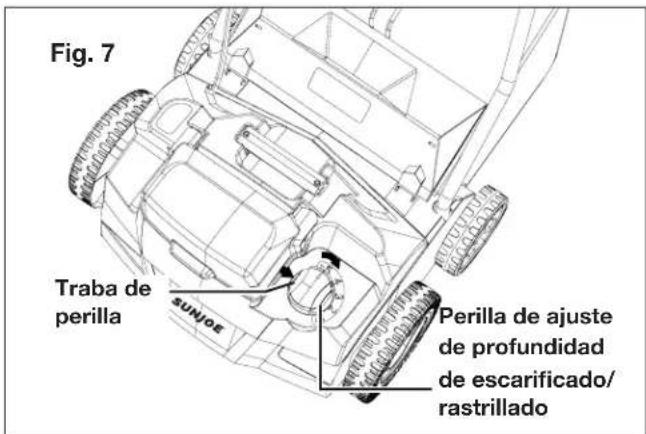 Fig. 7

Traba de perilla

SUNJOE

Perilla de ajuste de profundidad de escarificado/ rastrillado