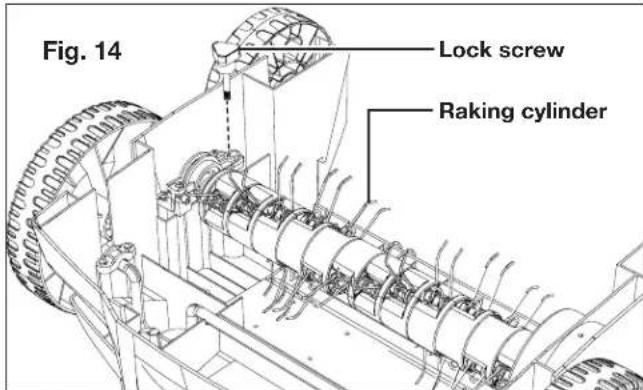 Fig. 14

Lock screw

Raking cylinder