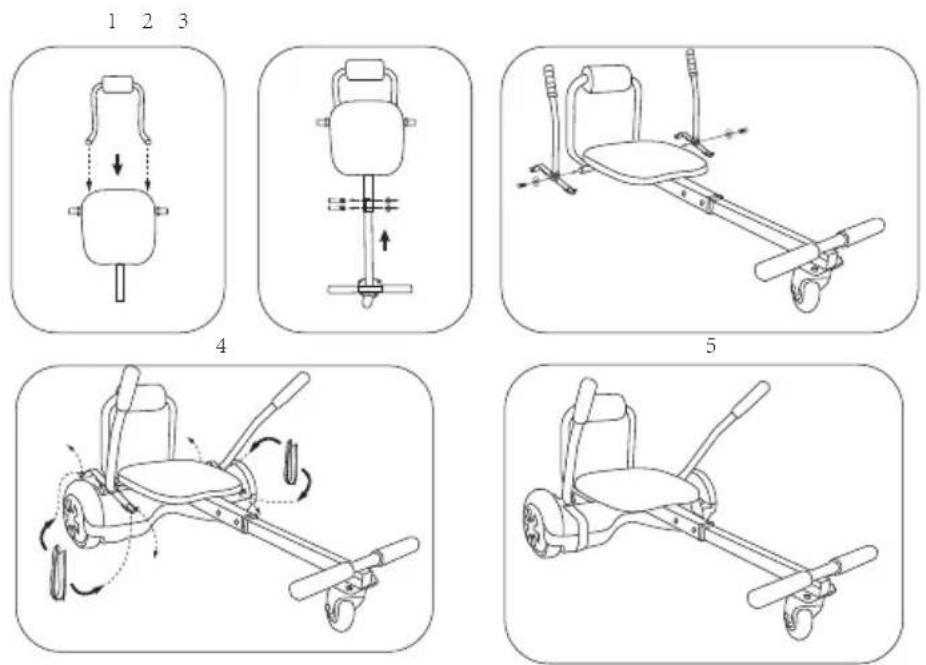 1 2 3

4

5