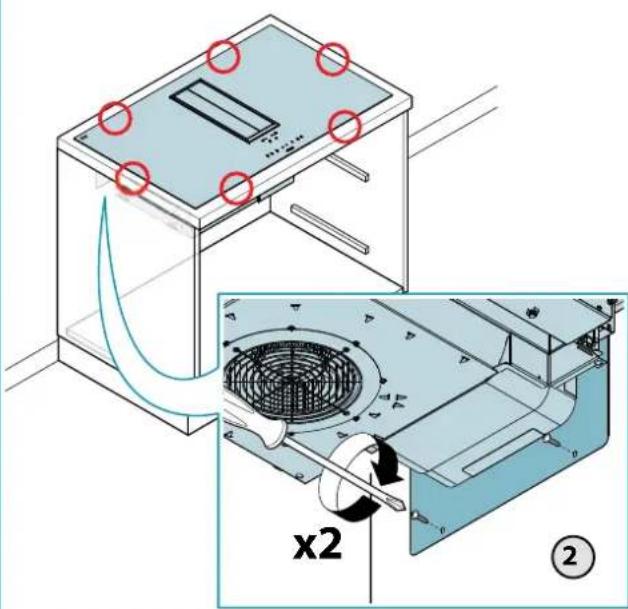 x2

2