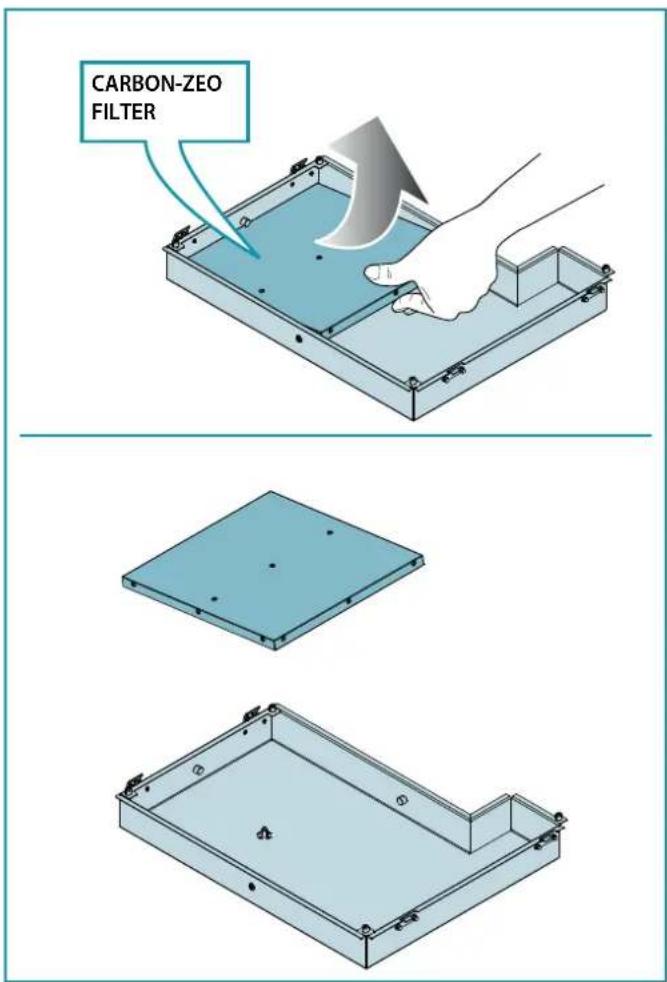 CARBON-ZEO FILTER