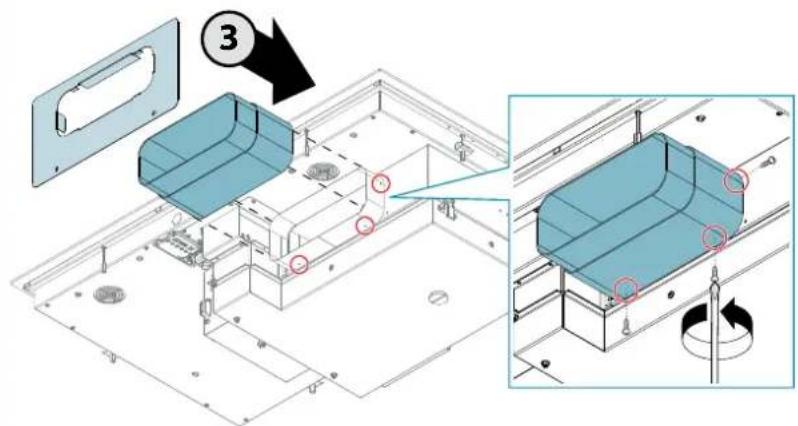 3