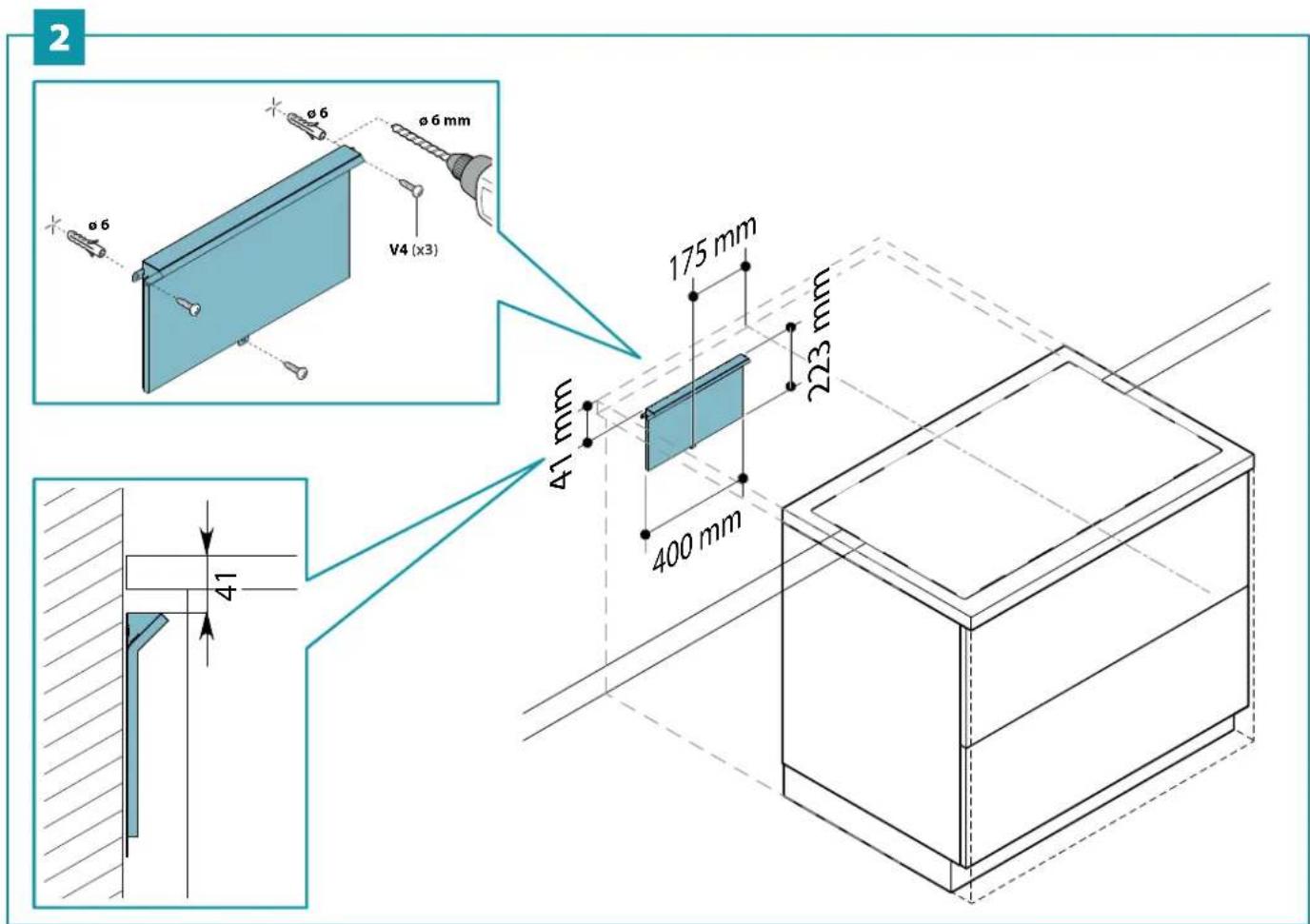 2

ø 6

ø 6 mm

ø 6

V4 (x3)

175 mm

223 mm

41 mm

400 mm

41