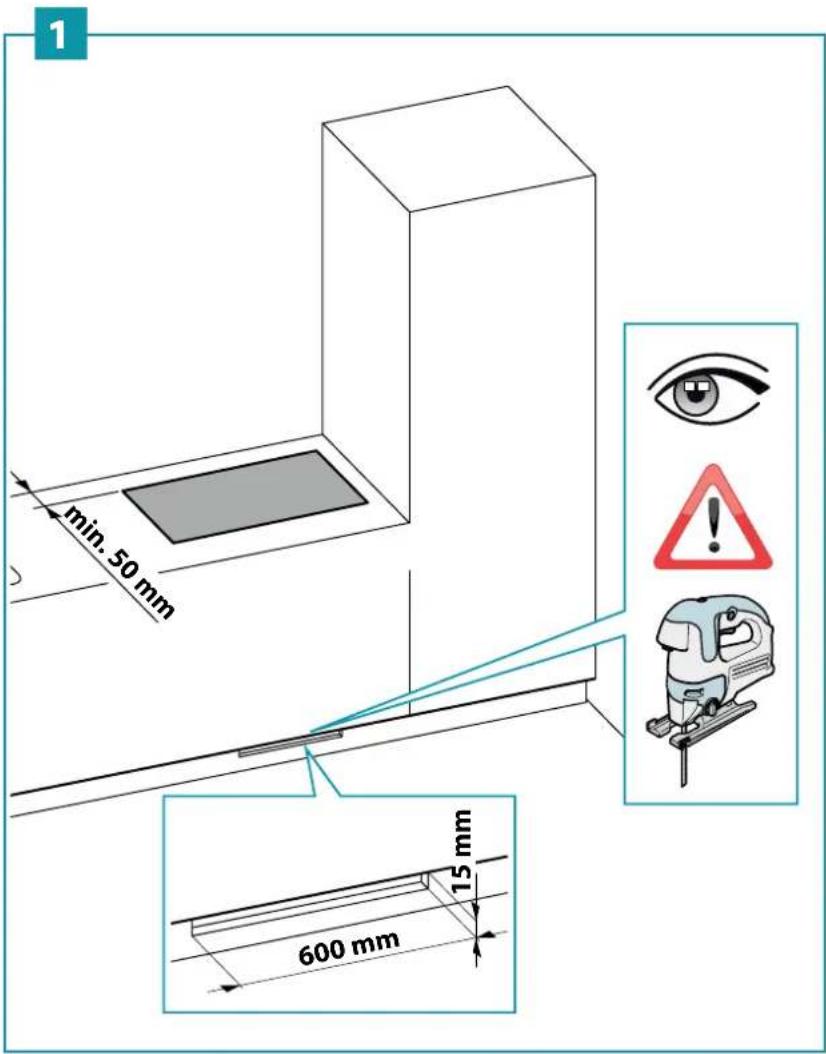 1

min. 50 mm

15 mm

600 mm