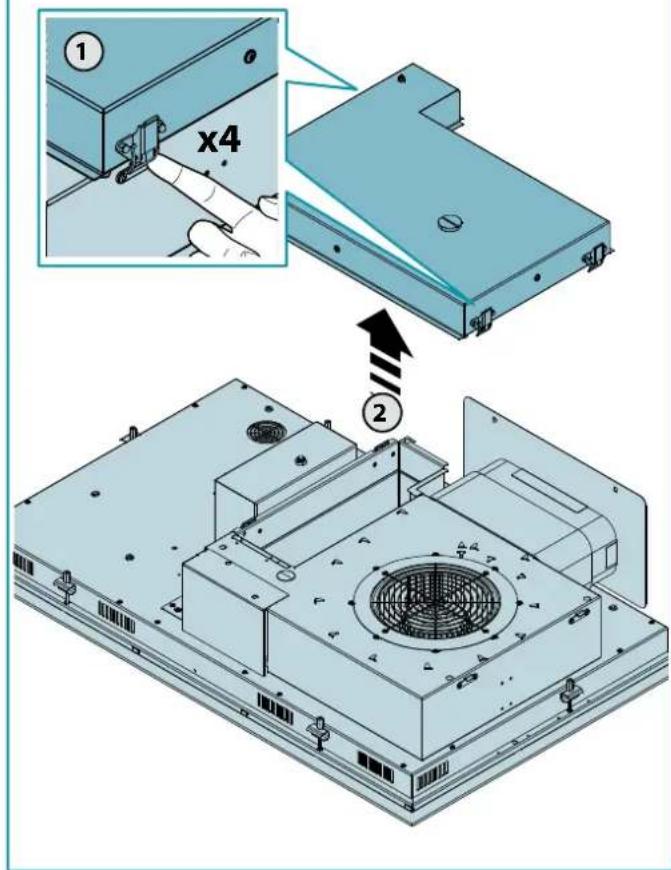 1
x4
2