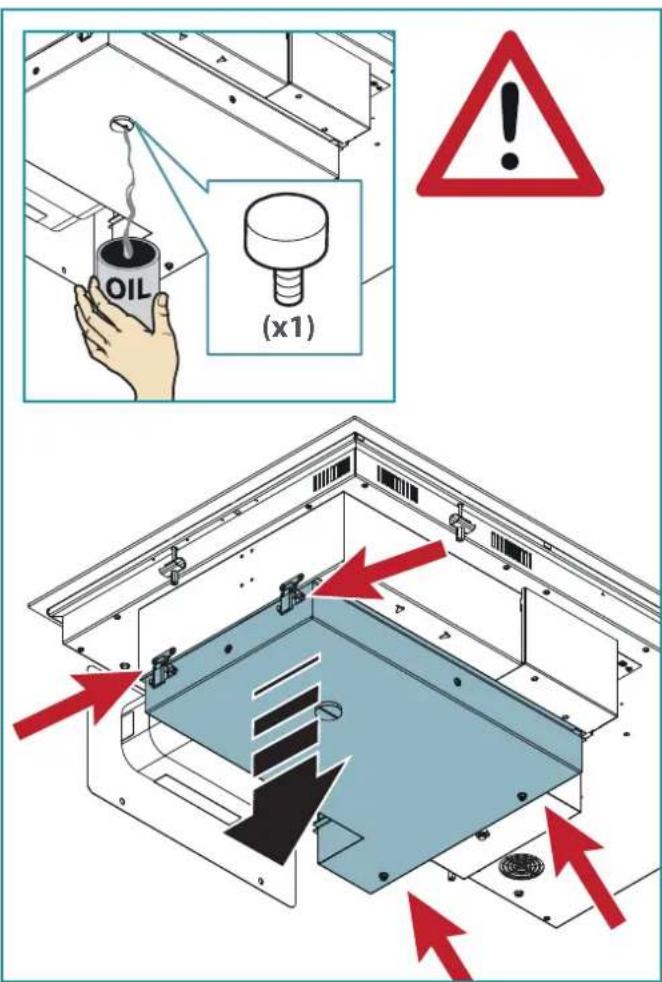 OIL

(x1)