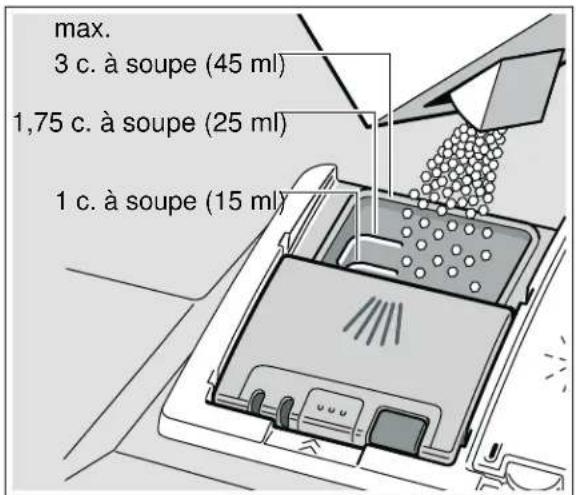 max.
3 c. à soupe (45 ml)
1,75 c. à soupe (25 ml)
1 c. à soupe (15 ml)