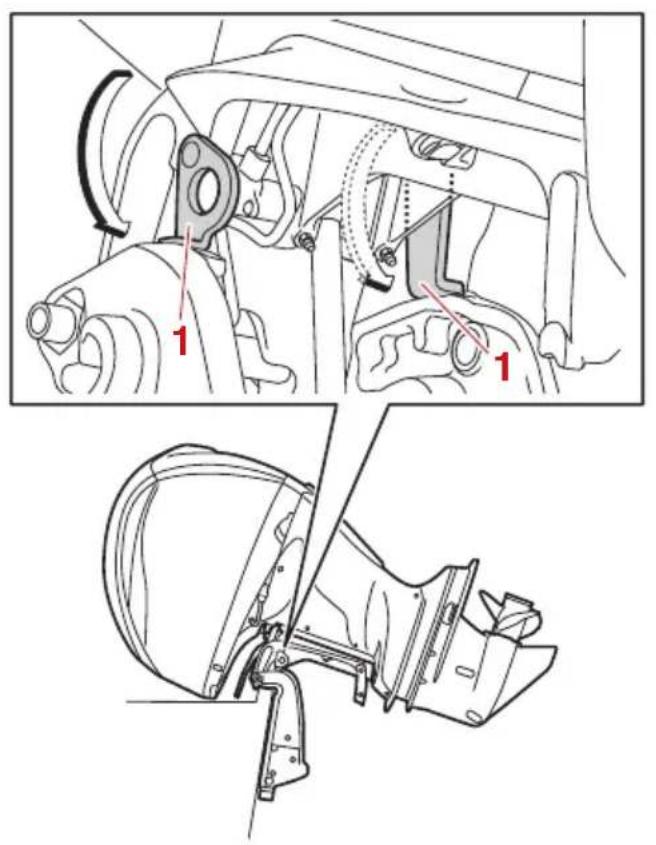 1
1