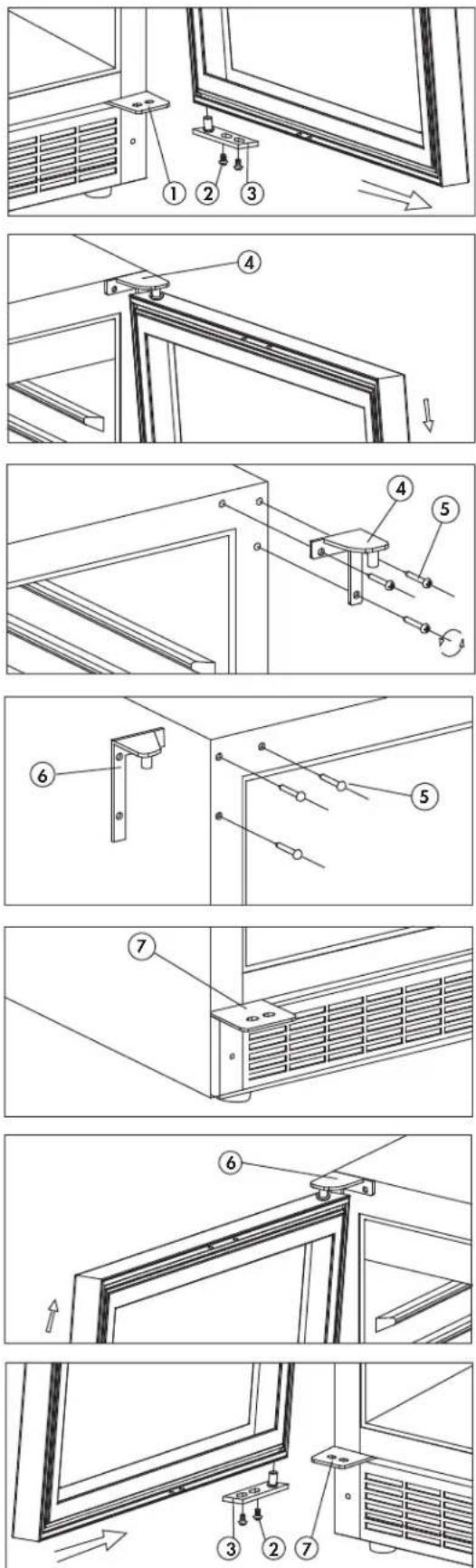 1 2 3

4

4 5

6 5

7

6

3 2 7