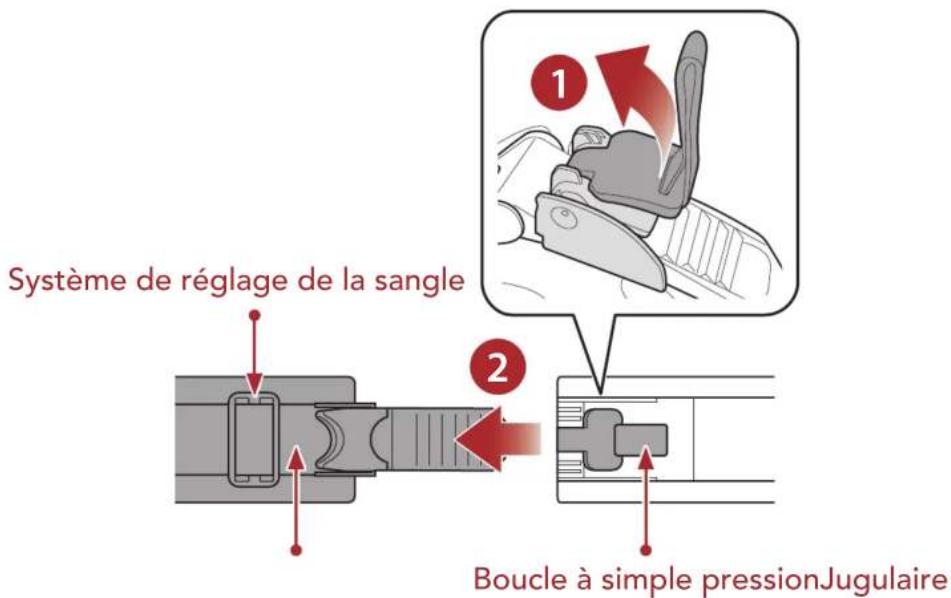 1

Système de réglage de la sangle

2

Boucle à simple pressionJugulaire