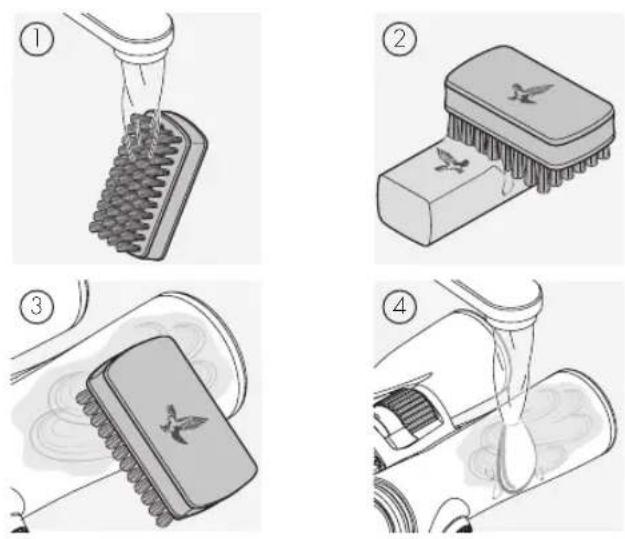 1

2

3

4