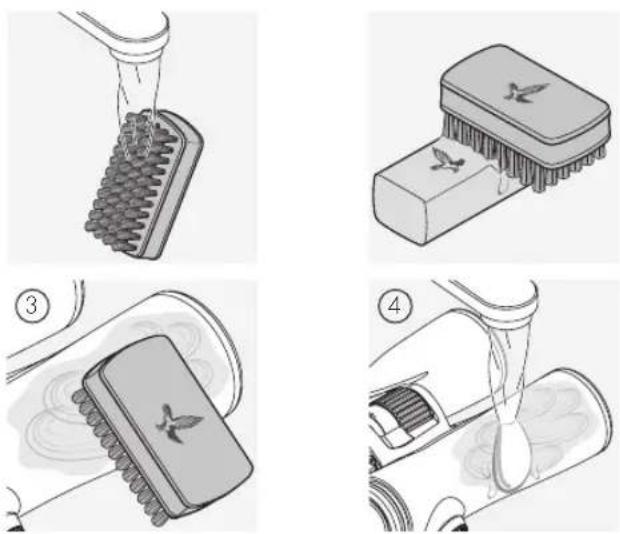 3

4