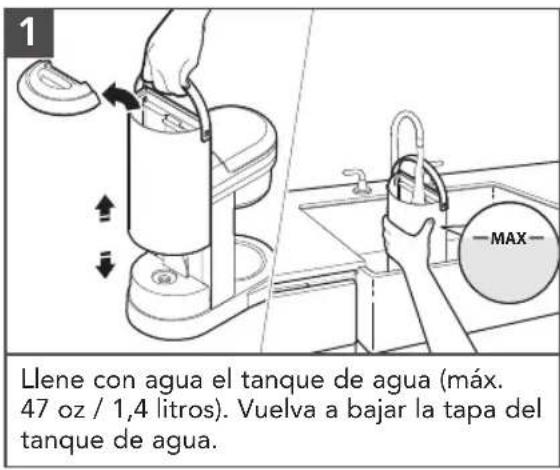 1

MAX

Llene con agua el tanque de agua (máx. 47 oz / 1,4 litros). Vuelva a bajar la tapa del tanque de agua.