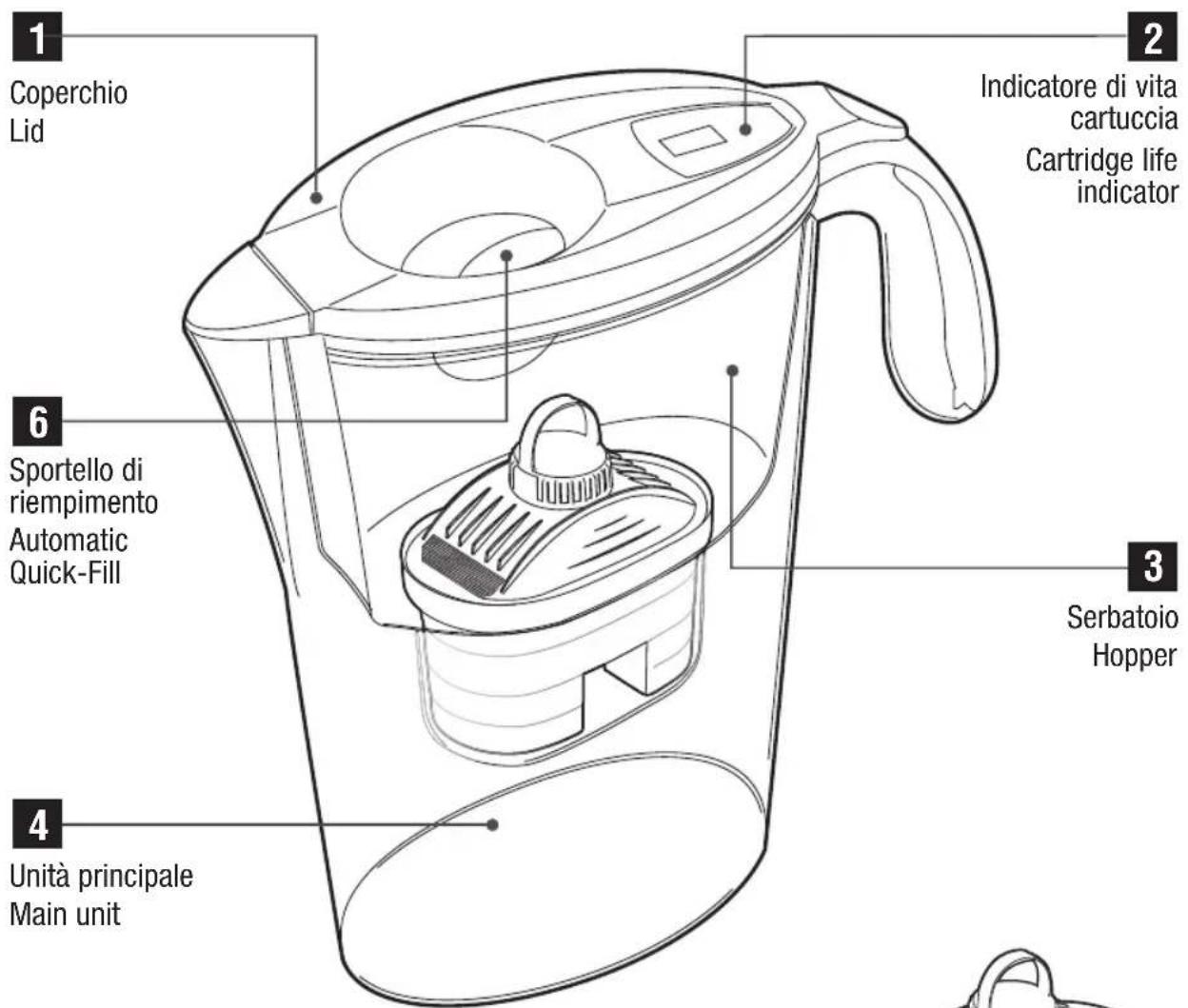 1
Coperchio
Lid

2
Indicatore di vita cartuccia
Cartridge life indicator

6
Sportello di riempimento
Automatic Quick-Fill

3
Serbatoio
Hopper

4
Unità principale
Main unit